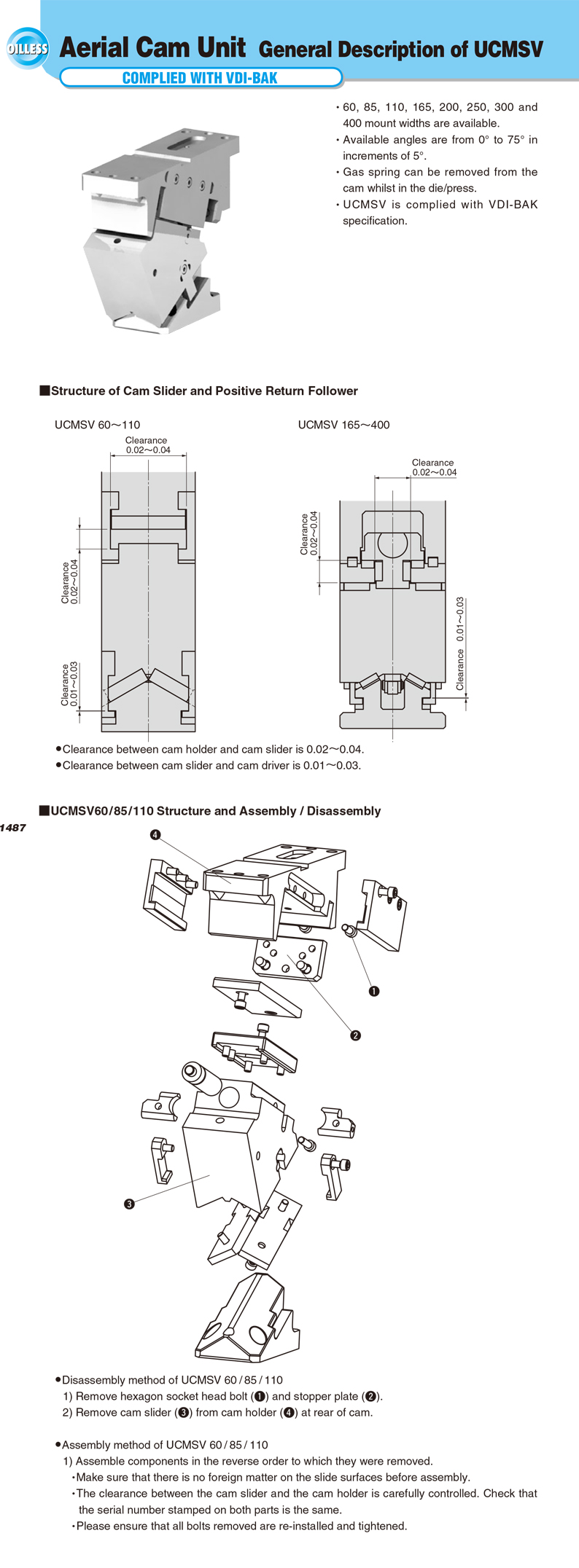 OILLESS

Aerial Cam Unit General Description of UCMSV

COMPLIED WITH VDI-BAK

・60, 85, 110, 165, 200, 250, 300 and 400 mount widths are available.
・Available angles are from 0° to 75° in increments of 5°.
・Gas spring can be removed from the cam whilst in the die/press.
・UCMSV is complied with VDI-BAK specification.

■Structure of Cam Slider and Positive Return Follower

UCMSV 60～110

Clearance 0.02～0.04

Clearance 0.02～0.04

Clearance 0.01～0.03

UCMSV 165～400

Clearance 0.02～0.04

Clearance 0.02～0.04

Clearance 0.01～0.03

●Clearance between cam holder and cam slider is 0.02～0.04.
●Clearance between cam slider and cam driver is 0.01～0.03.

■UCMSV60/85/110 Structure and Assembly / Disassembly

1487

❹

❶

❷

❸

●Disassembly method of UCMSV 60 / 85 / 110
1) Remove hexagon socket head bolt (❶) and stopper plate (❷).
2) Remove cam slider (❸) from cam holder (❹) at rear of cam.

●Assembly method of UCMSV 60 / 85 / 110
1) Assemble components in the reverse order to which they were removed.
・Make sure that there is no foreign matter on the slide surfaces before assembly.
・The clearance between the cam slider and the cam holder is carefully controlled. Check that the serial number stamped on both parts is the same.
・Please ensure that all bolts removed are re-installed and tightened.